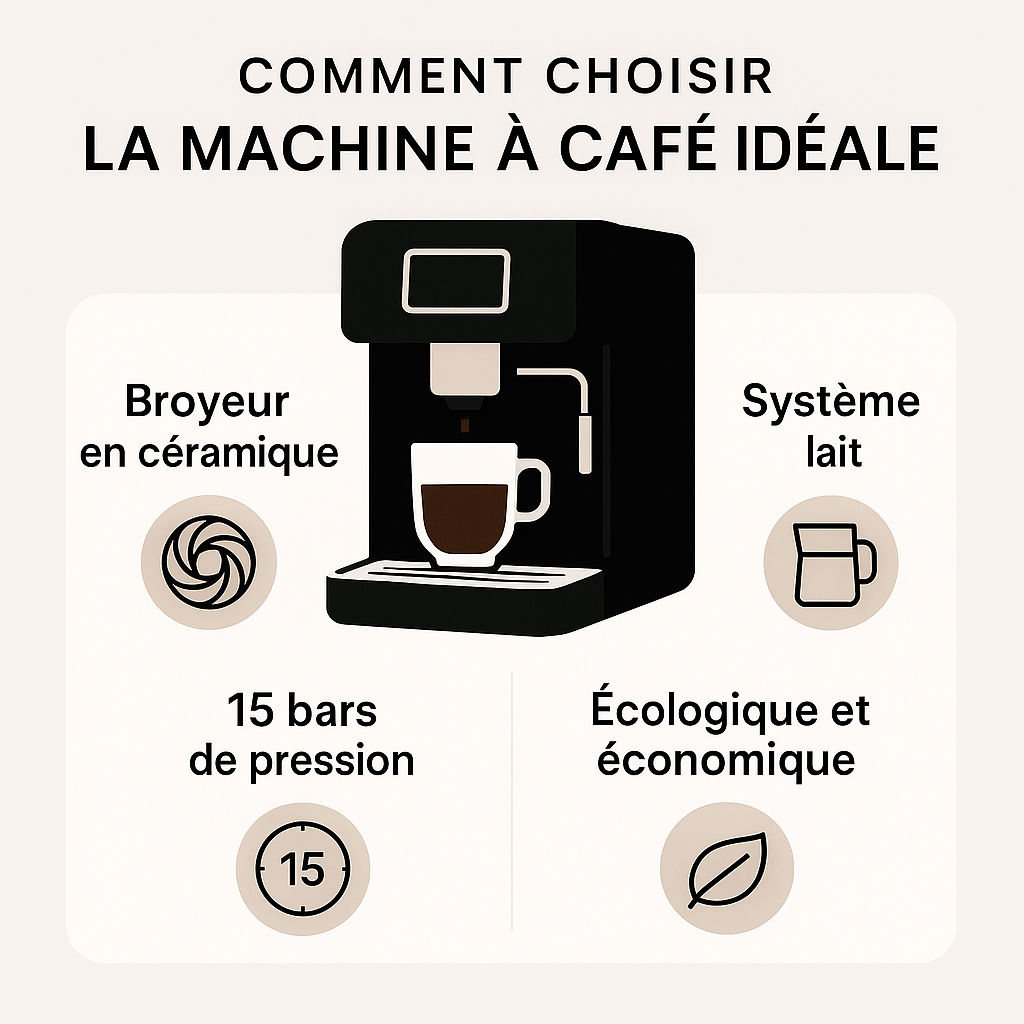 COMMENT CHOISIR
LA MACHINE À CAFÉ IDÉALE

Broyeur en céramique

Système lait

15 bars de pression

15

Écologique et économique